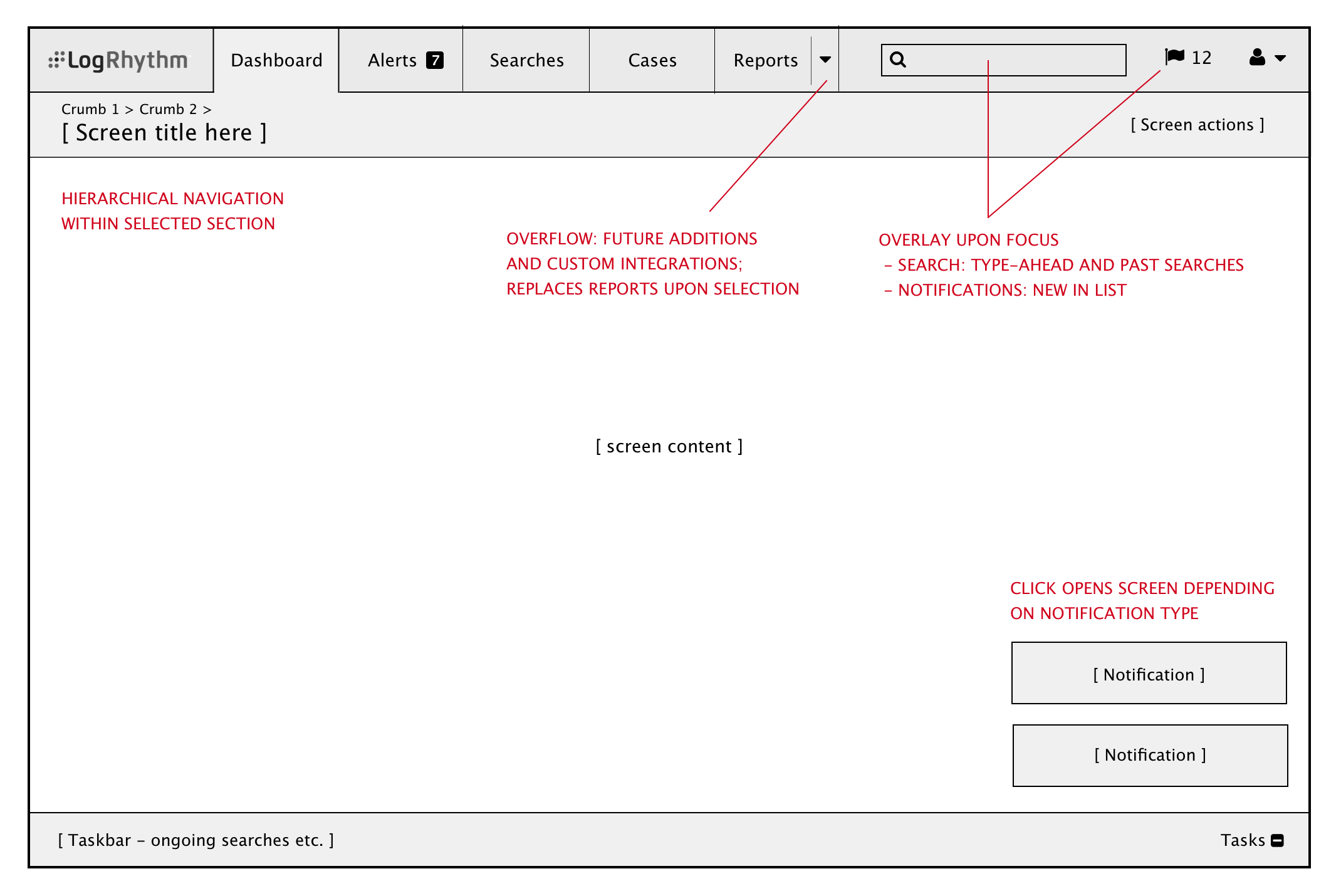 LogRhythm Dashboard Alerts 7 Searches Cases Reports

12

Crumb 1 > Crumb 2 >
[ Screen title here ]

[ Screen actions ]

HIERARCHICAL NAVIGATION
WITHIN SELECTED SECTION

OVERFLOW: FUTURE ADDITIONS
AND CUSTOM INTEGRATIONS;
REPLACES REPORTS UPON SELECTION

OVERLAY UPON FOCUS
– SEARCH: TYPE-AHEAD AND PAST SEARCHES
– NOTIFICATIONS: NEW IN LIST

[ screen content ]

CLICK OPENS SCREEN DEPENDING
ON NOTIFICATION TYPE

[ Notification ]

[ Notification ]

[ Taskbar – ongoing searches etc. ]

Tasks